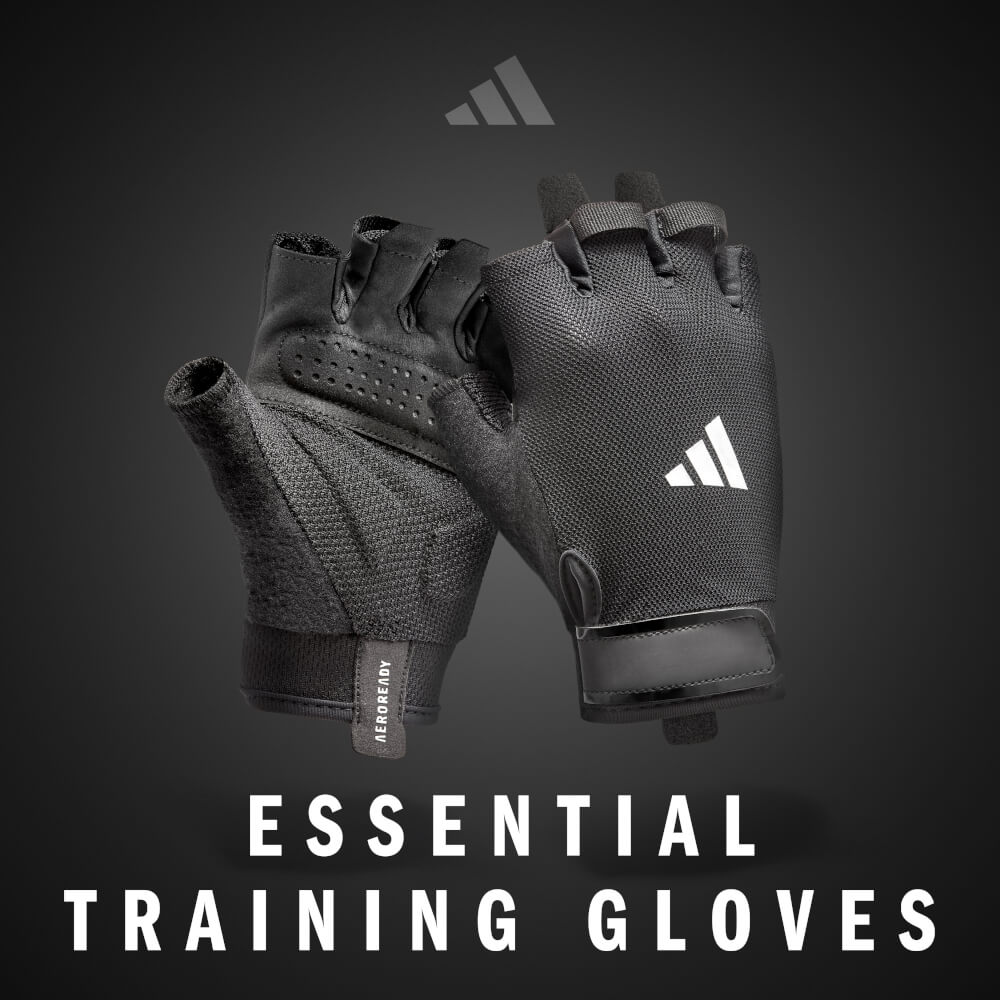 AEROREADY

ESSENTIAL
TRAINING GLOVES